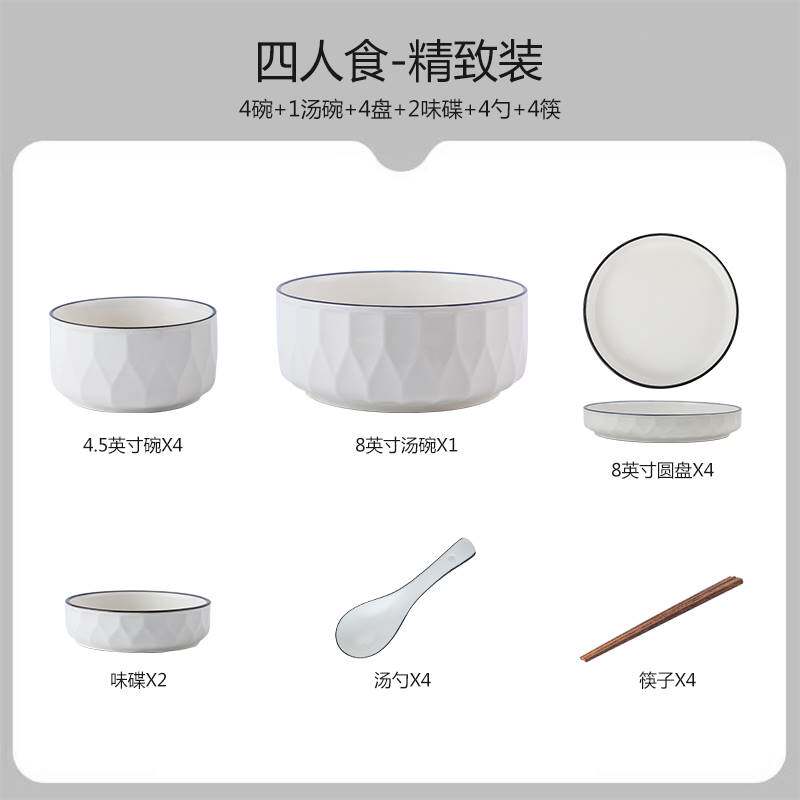 四人食-精致装

4碗+1汤碗+4盘+2味碟+4勺+4筷

4.5英寸碗X4

8英寸汤碗X1

8英寸圆盘X4

味碟X2

汤勺X4

筷子X4