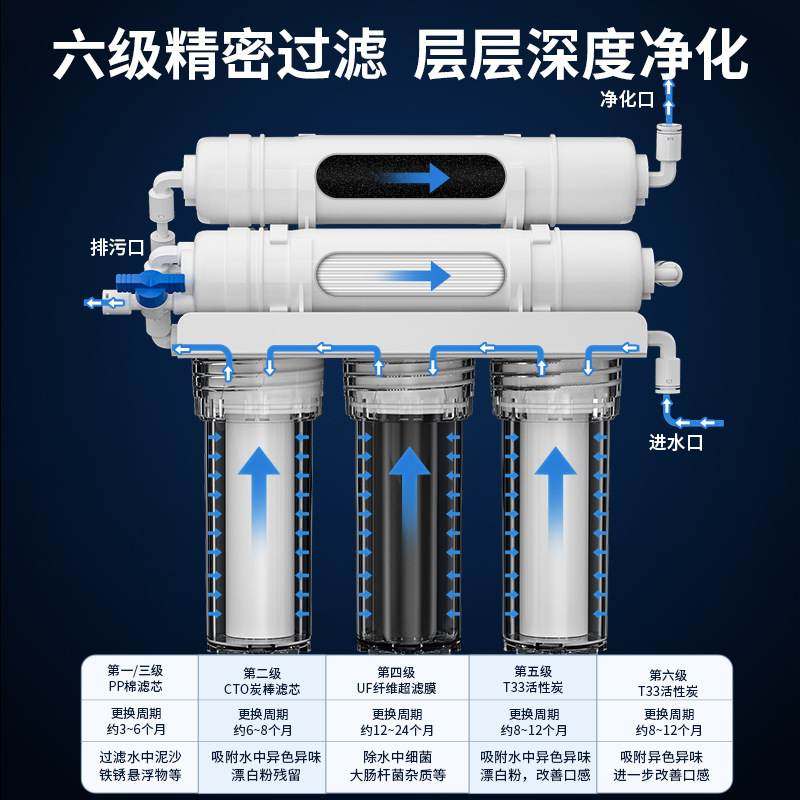 六级精密过滤 层层深度净化

净化口

排污口

进水口

| 第一/三级 PP棉滤芯 | 第二级 CTO炭棒滤芯 | 第四级 UF纤维超滤膜 | 第五级 T33活性炭 | 第六级 T33活性炭 |
|---|---|---|---|---|
| 更换周期 约3~6个月 | 更换周期 约6~8个月 | 更换周期 约12~24个月 | 更换周期 约8~12个月 | 更换周期 约8~12个月 |
| 过滤水中泥沙 铁锈悬浮物等 | 吸附水中异色异味 漂白粉残留 | 除水中细菌 大肠杆菌杂质等 | 吸附水中异色异味 漂白粉，改善口感 | 吸附异色异味 进一步改善口感 |