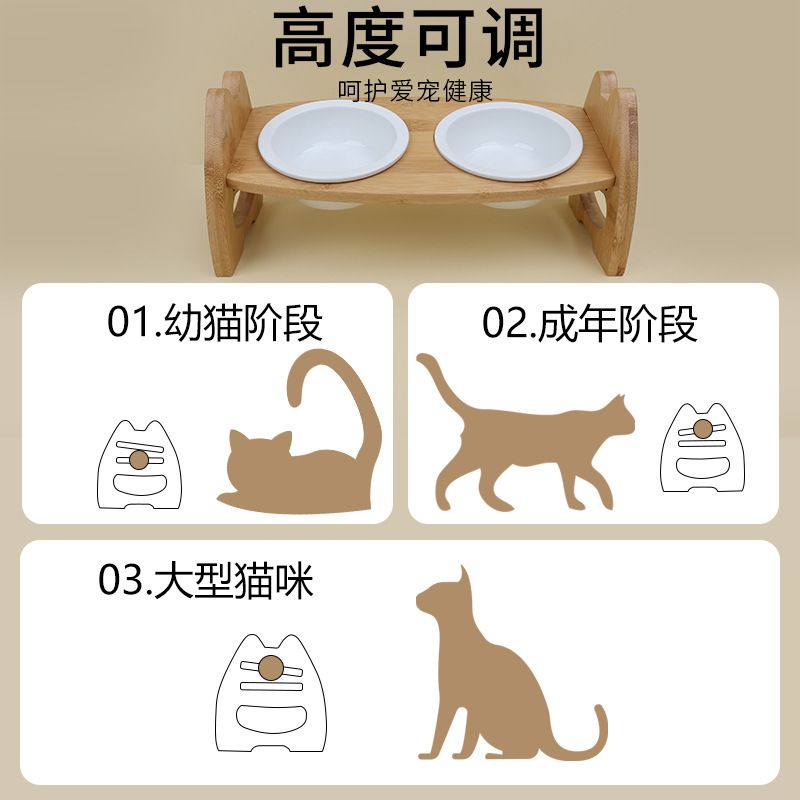 高度可调

呵护爱宠健康

01.幼猫阶段

02.成年阶段

03.大型猫咪