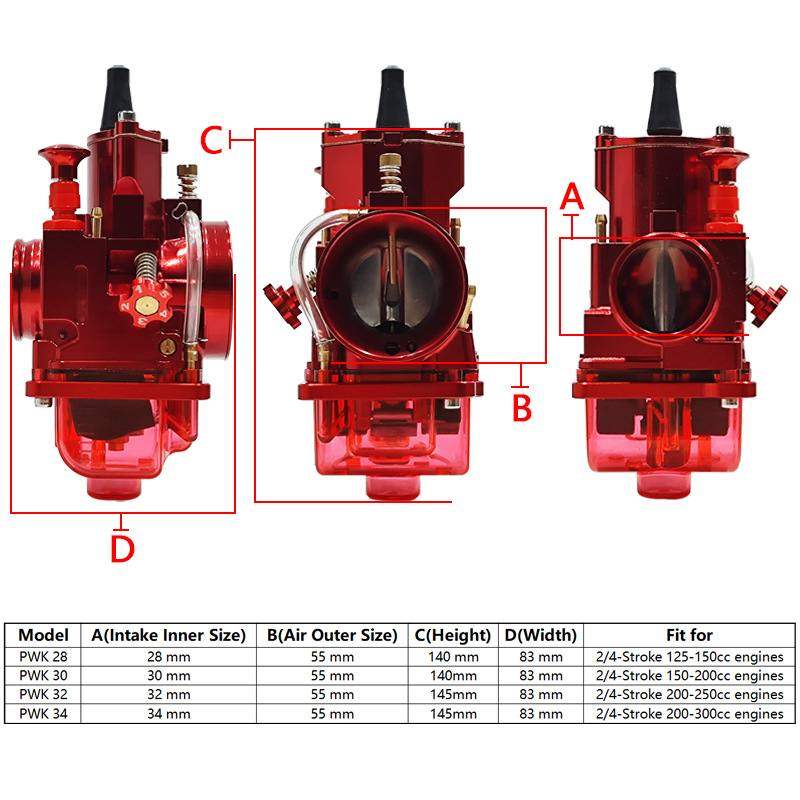 C

A

B

D

| Model | A(Intake Inner Size) | B(Air Outer Size) | C(Height) | D(Width) | Fit for |
|---|---|---|---|---|---|
| PWK 28 | 28 mm | 55 mm | 140 mm | 83 mm | 2/4-Stroke 125-150cc engines |
| PWK 30 | 30 mm | 55 mm | 140mm | 83 mm | 2/4-Stroke 150-200cc engines |
| PWK 32 | 32 mm | 55 mm | 145mm | 83 mm | 2/4-Stroke 200-250cc engines |
| PWK 34 | 34 mm | 55 mm | 145mm | 83 mm | 2/4-Stroke 200-300cc engines |