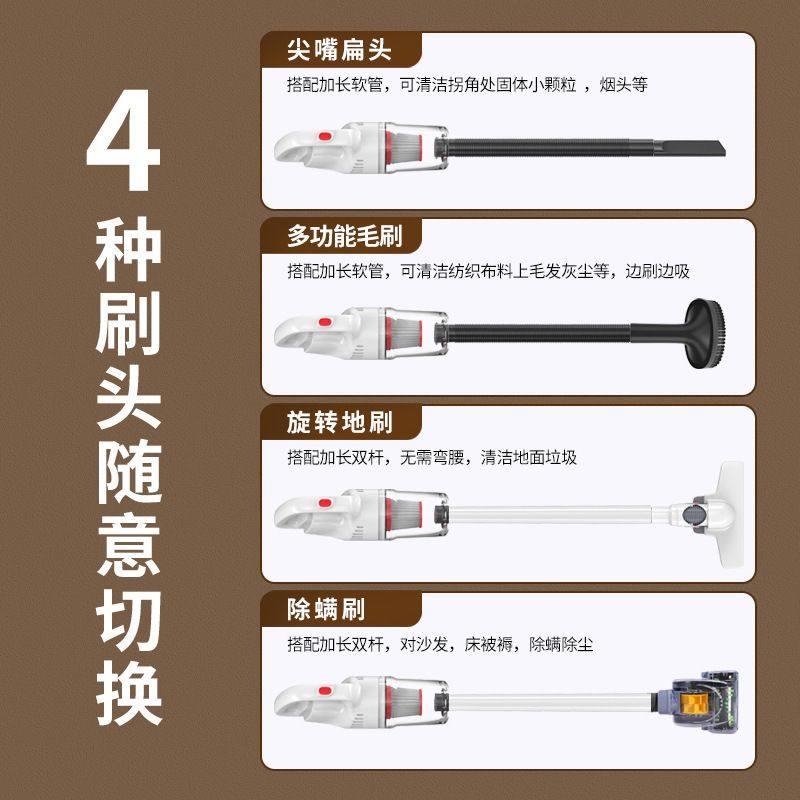 4种刷头随意切换

尖嘴扁头
搭配加长软管，可清洁拐角处固体小颗粒 ，烟头等

多功能毛刷
搭配加长软管，可清洁纺织布料上毛发灰尘等，边刷边吸

旋转地刷
搭配加长双杆，无需弯腰，清洁地面垃圾

除螨刷
搭配加长双杆，对沙发，床被褥，除螨除尘