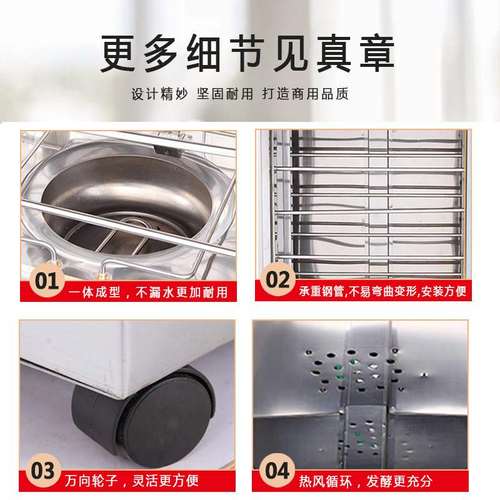 更多细节见真章

设计精妙 坚固耐用 打造商用品质

01 一体成型，不漏水更加耐用

02 承重钢管,不易弯曲变形,安装方便

03 万向轮子，灵活更方便

04 热风循环，发酵更充分