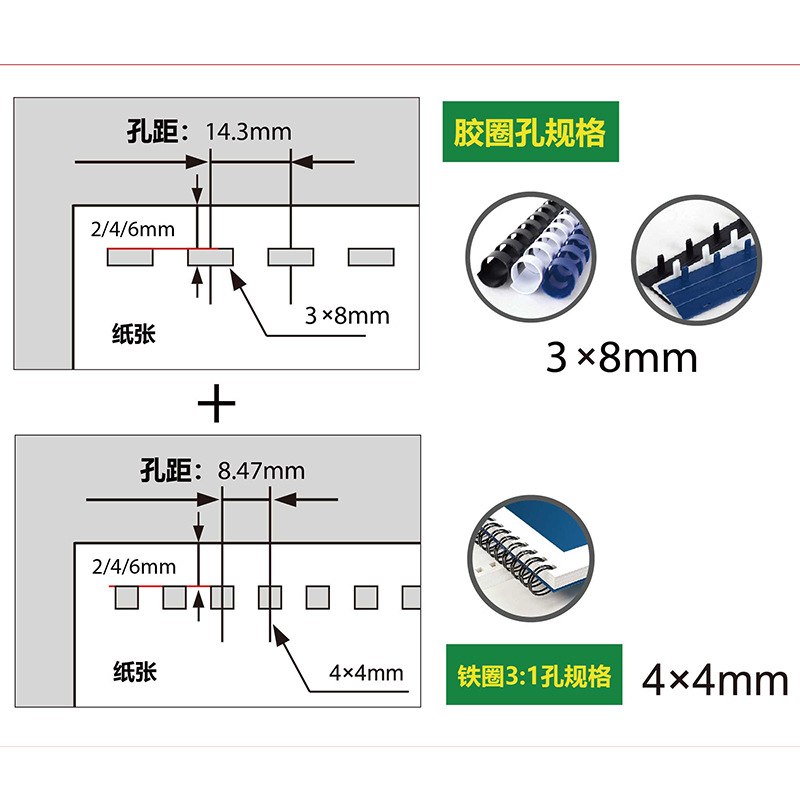 孔距：14.3mm

2/4/6mm

3 ×8mm

纸张

胶圈孔规格

3 ×8mm

+

孔距：8.47mm

2/4/6mm

4×4mm

纸张

铁圈3:1孔规格

4×4mm