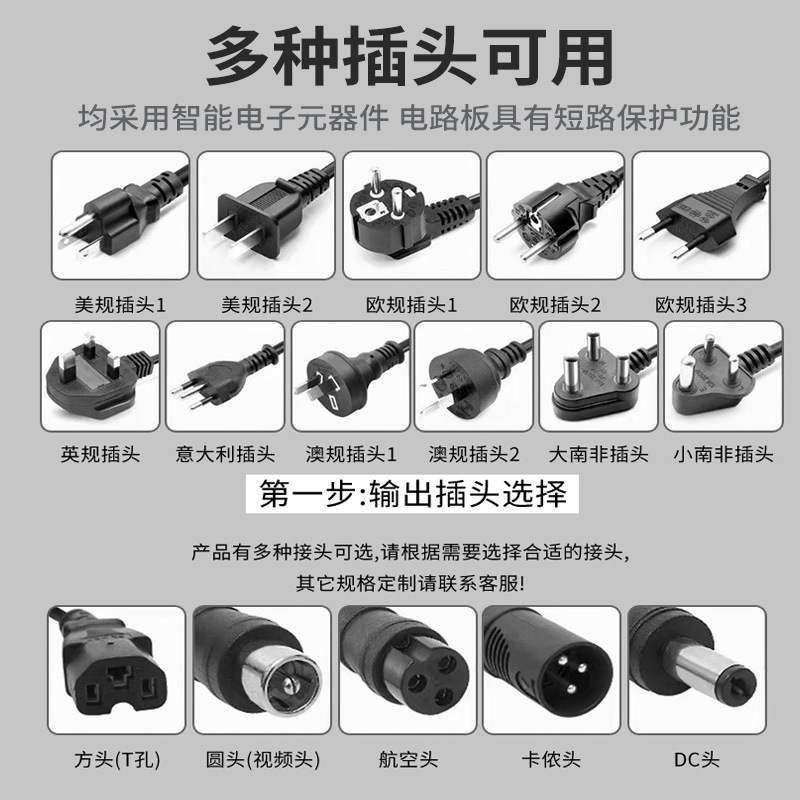 多种插头可用

均采用智能电子元器件 电路板具有短路保护功能

美规插头1 美规插头2 欧规插头1 欧规插头2 欧规插头3

英规插头 意大利插头 澳规插头1 澳规插头2 大南非插头 小南非插头

第一步:输出插头选择

产品有多种接头可选,请根据需要选择合适的接头,
其它规格定制请联系客服!

方头(T孔) 圆头(视频头) 航空头 卡侬头 DC头