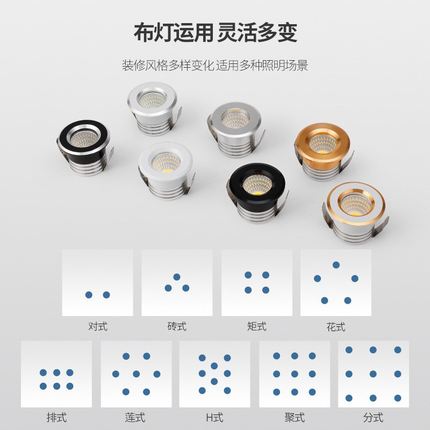 布灯运用 灵活多变

装修风格多样变化 适用多种照明场景

对式

砖式

矩式

花式

排式

莲式

H式

聚式

分式