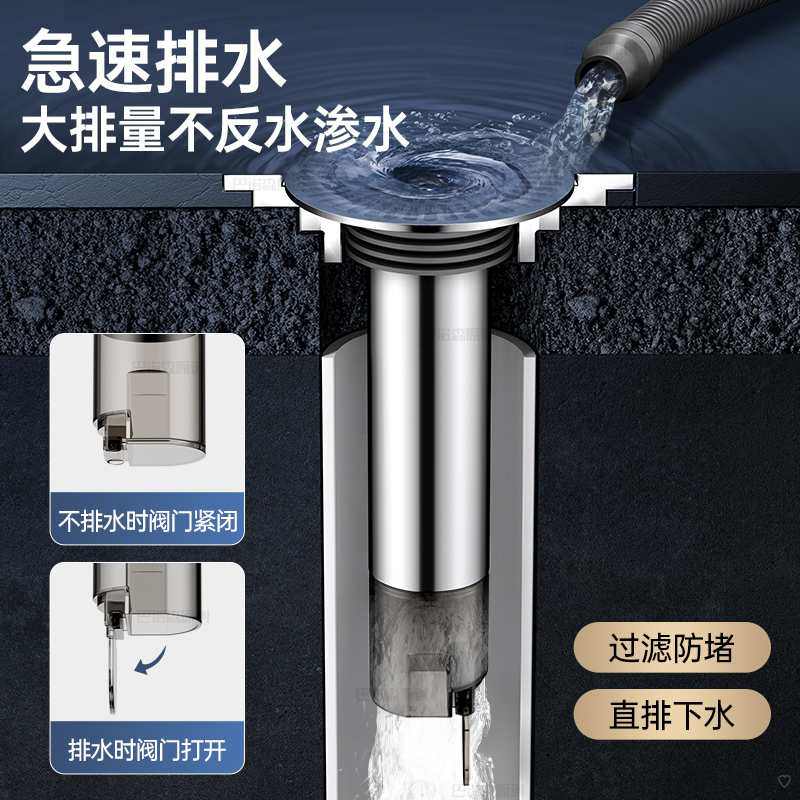 急速排水
大排量不反水渗水

不排水时阀门紧闭

排水时阀门打开

过滤防堵

直排下水