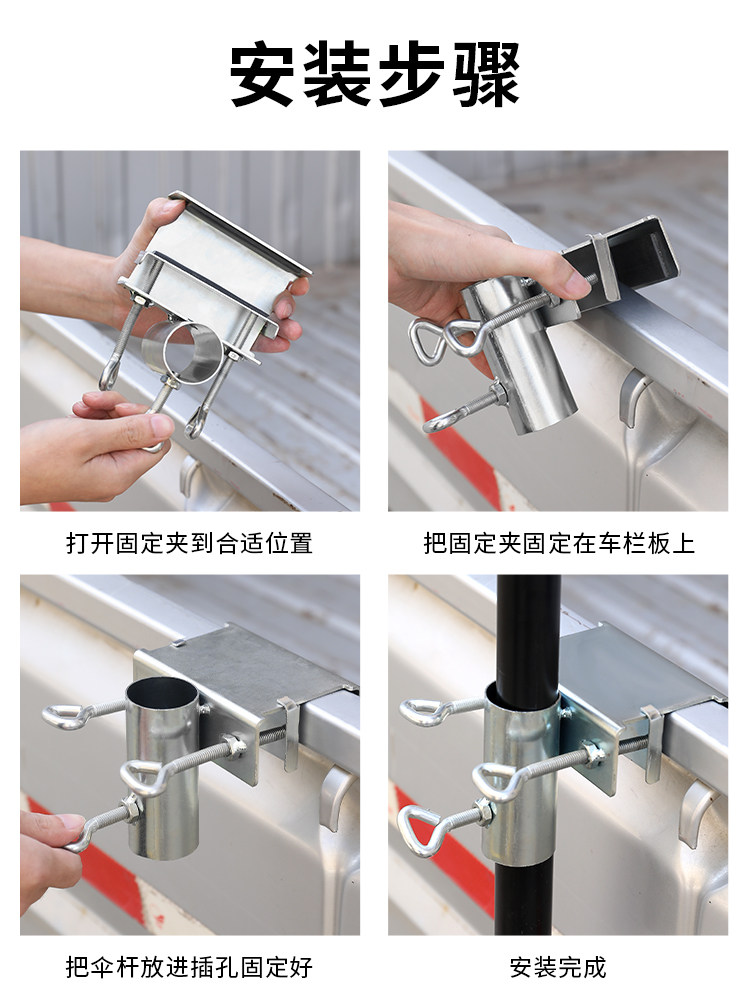 安装步骤

打开固定夹到合适位置

把固定夹固定在车栏板上

把伞杆放进插孔固定好

安装完成