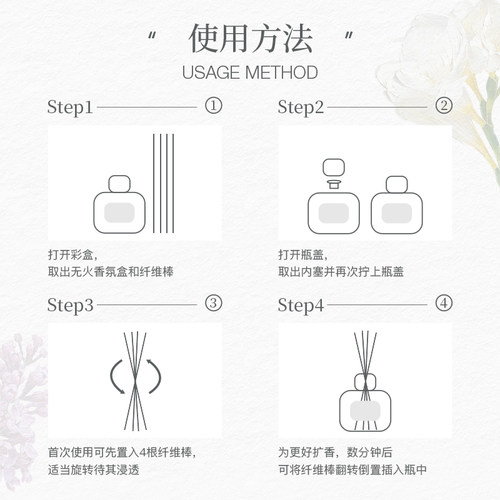 " 使用方法 "
USAGE METHOD

Step1 ①

打开彩盒，
取出无火香氛盒和纤维棒

Step2 ②

打开瓶盖，
取出内塞并再次拧上瓶盖

Step3 ③

首次使用可先置入4根纤维棒，
适当旋转待其浸透

Step4 ④

为更好扩香，数分钟后
可将纤维棒翻转倒置插入瓶中