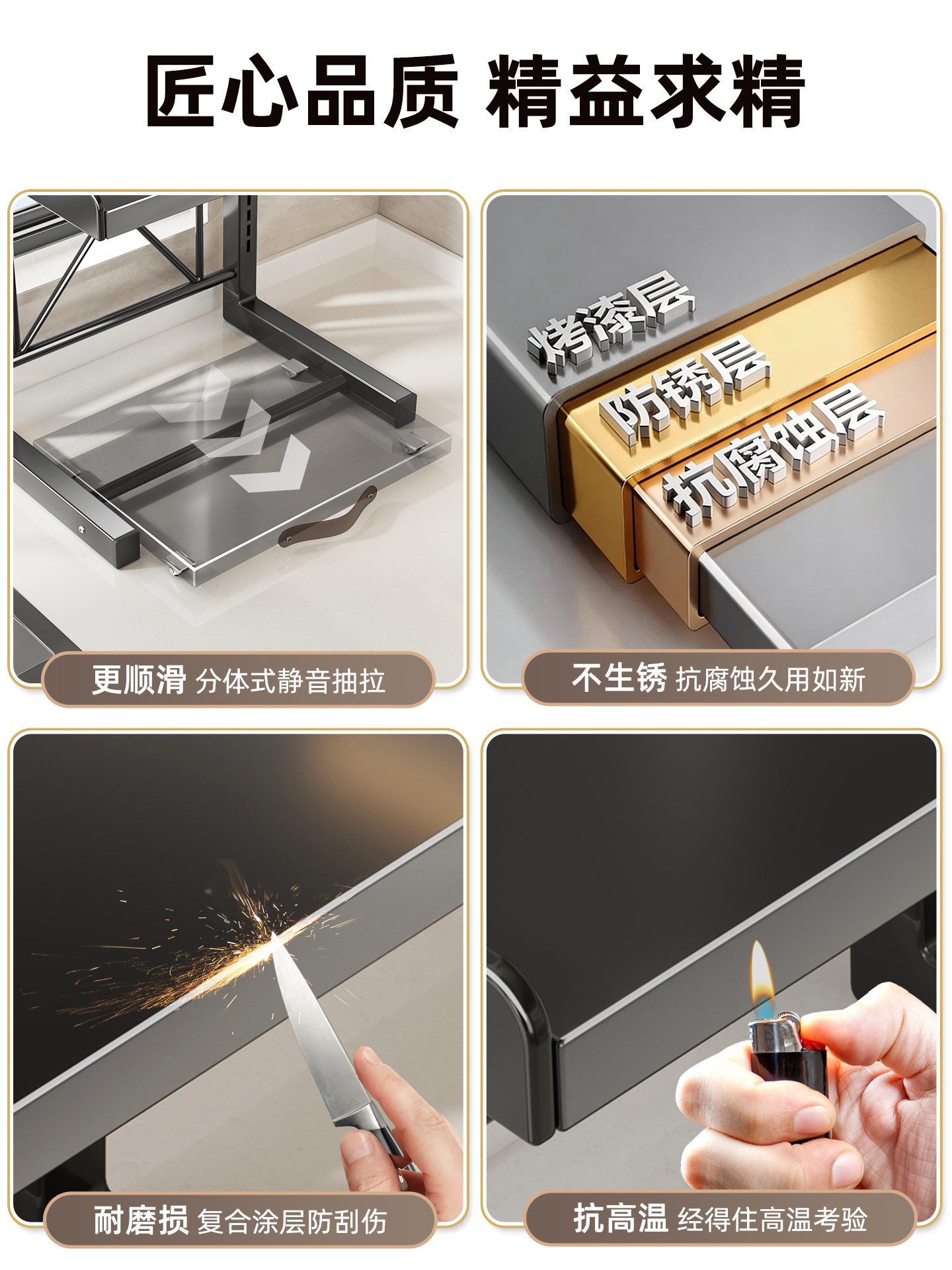 匠心品质 精益求精

更顺滑 分体式静音抽拉

烤漆层
防锈层
抗腐蚀层

不生锈 抗腐蚀久用如新

耐磨损 复合涂层防刮伤

抗高温 经得住高温考验