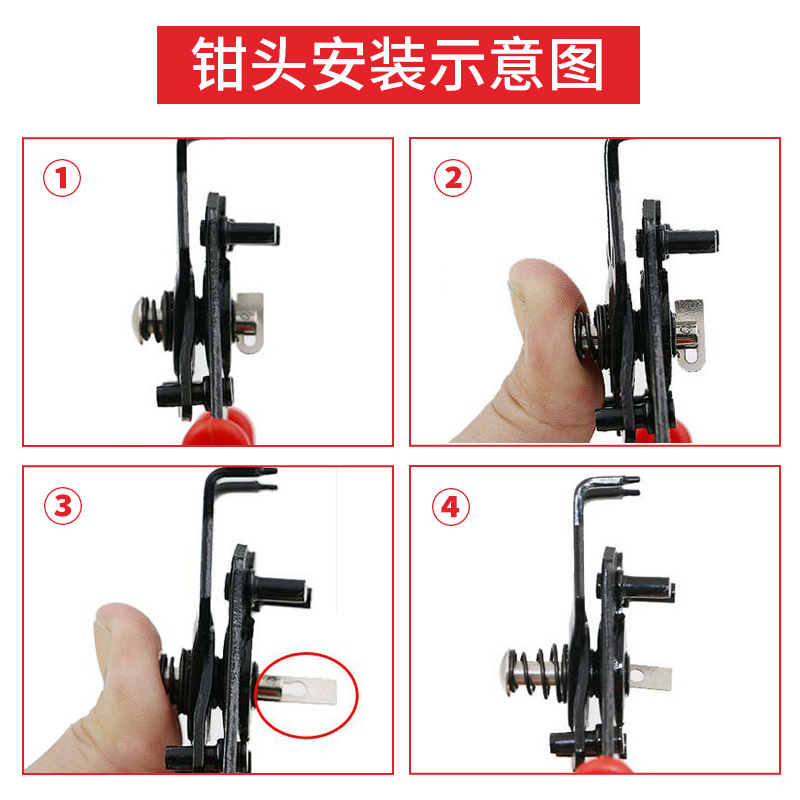 钳头安装示意图

①

②

③

④