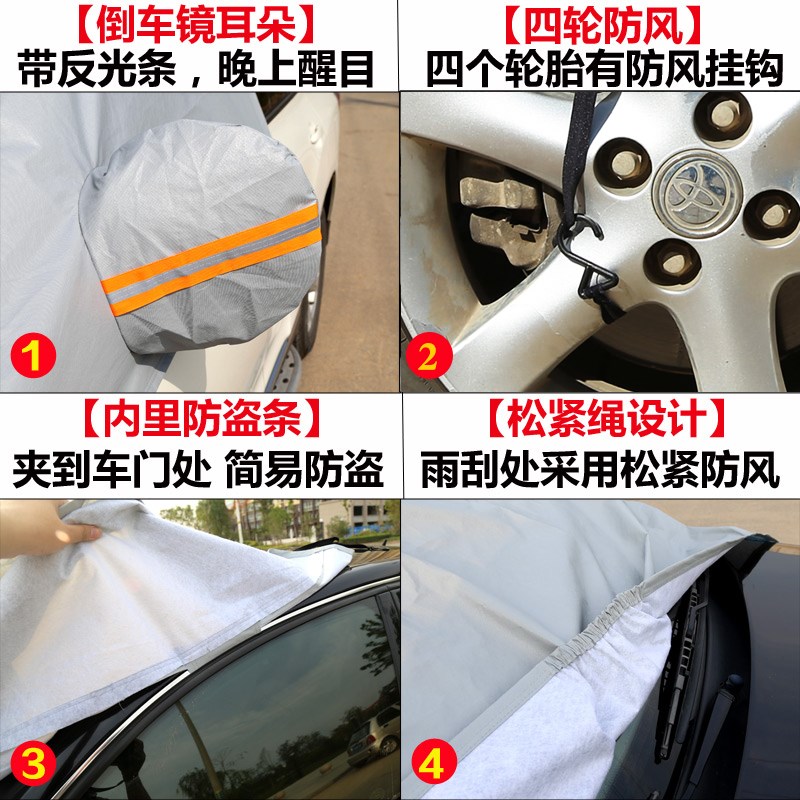 【倒车镜耳朵】
带反光条，晚上醒目

1

【四轮防风】
四个轮胎有防风挂钩

2

【内里防盗条】
夹到车门处 简易防盗

3

【松紧绳设计】
雨刮处采用松紧防风

4