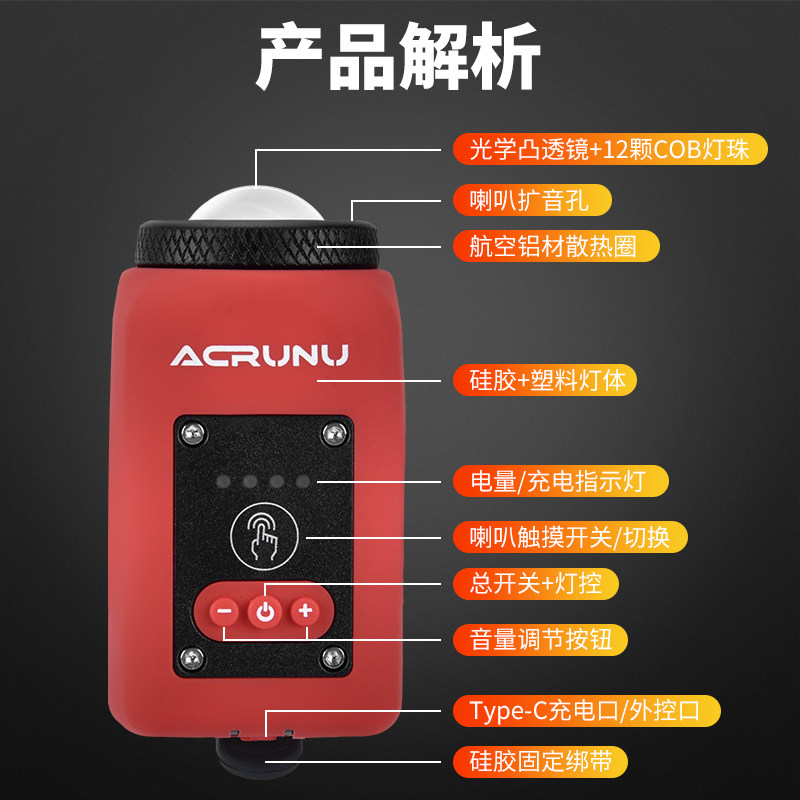 产品解析

光学凸透镜+12颗COB灯珠

喇叭扩音孔

航空铝材散热圈

ACRUNU

硅胶+塑料灯体

电量/充电指示灯

喇叭触摸开关/切换

总开关+灯控

音量调节按钮

Type-C充电口/外控口

硅胶固定绑带