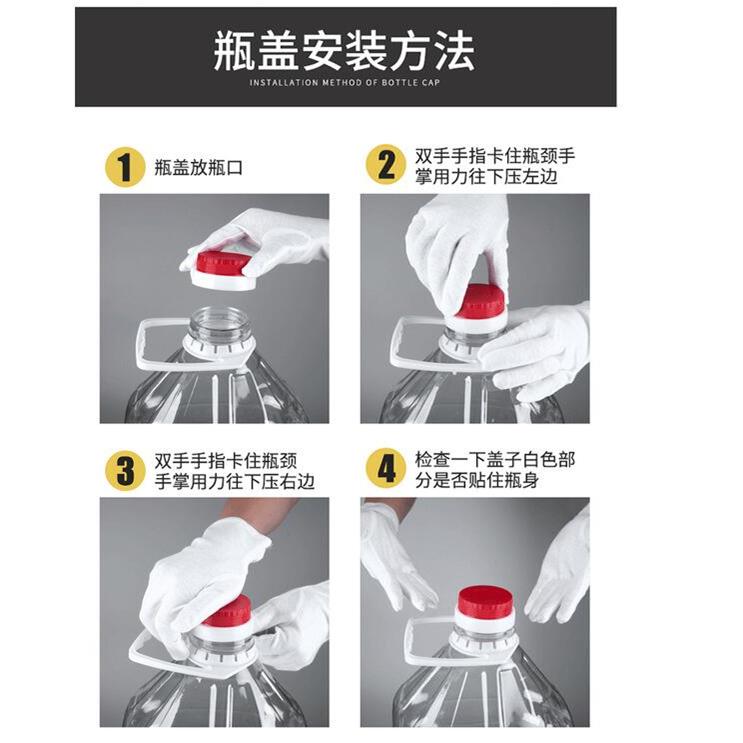 瓶盖安装方法

INSTALLATION METHOD OF BOTTLE CAP

1 瓶盖放瓶口

2 双手手指卡住瓶颈手掌用力往下压左边

3 双手手指卡住瓶颈手掌用力往下压右边

4 检查一下盖子白色部分是否贴住瓶身