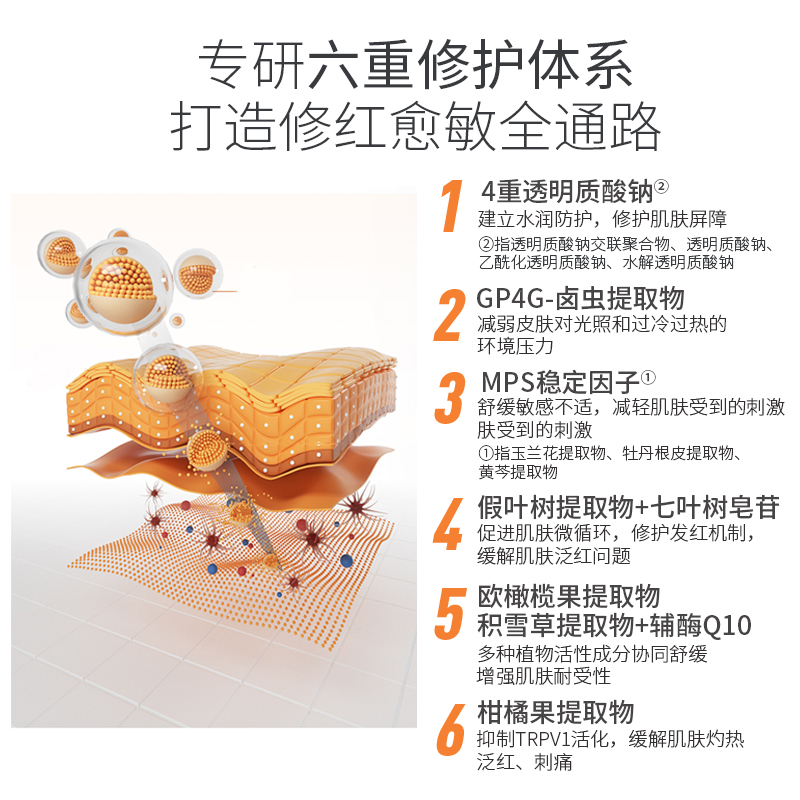 专研六重修护体系
打造修红愈敏全通路

1 4重透明质酸钠②
建立水润防护，修护肌肤屏障
②指透明质酸钠交联聚合物、透明质酸钠、乙酰化透明质酸钠、水解透明质酸钠

2 GP4G-卤虫提取物
减弱皮肤对光照和过冷过热的环境压力

3 MPS稳定因子①
舒缓敏感不适，减轻肌肤受到的刺激肤受到的刺激
①指玉兰花提取物、牡丹根皮提取物、黄芩提取物

4 假叶树提取物+七叶树皂苷
促进肌肤微循环，修护发红机制，缓解肌肤泛红问题

5 欧橄榄果提取物
积雪草提取物+辅酶Q10
多种植物活性成分协同舒缓
增强肌肤耐受性

6 柑橘果提取物
抑制TRPV1活化，缓解肌肤灼热泛红、刺痛