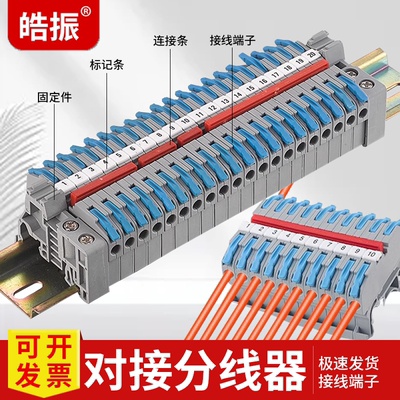 皓振®

连接条
接线端子
标记条
固定件

1 2 3 4 5 6 7 8 9 10 11 12 13 14 15 16 17 18 19 20

1 2 3 4 5 6 7 8 9 10

可开发票
对接分线器
极速发货
接线端子