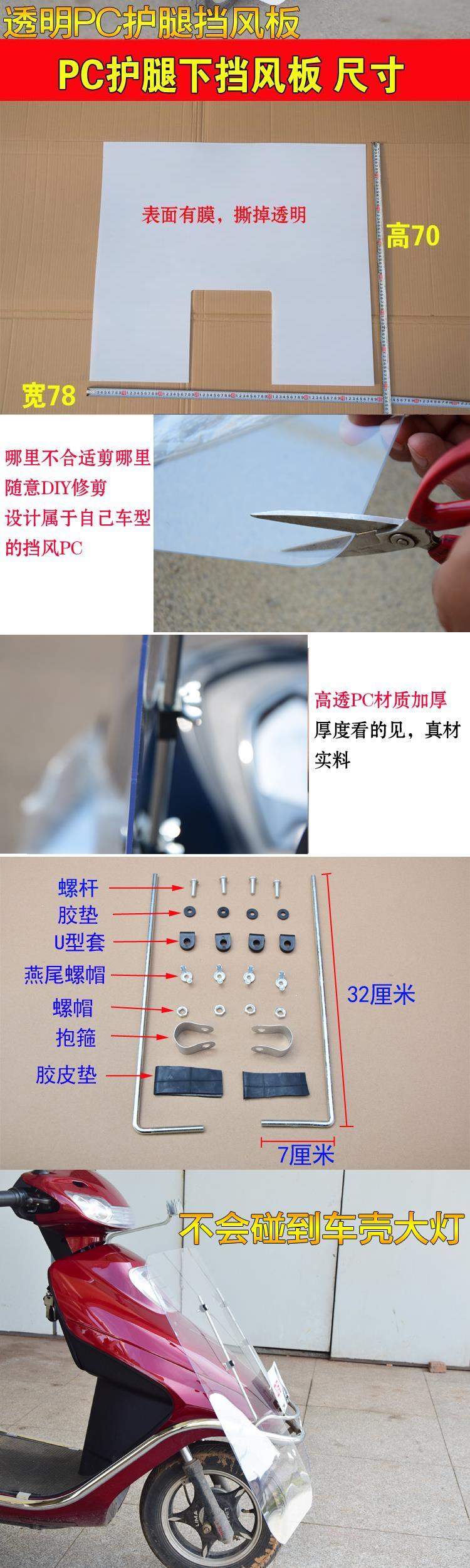 透明PC护腿挡风板

PC护腿下挡风板 尺寸

表面有膜，撕掉透明

高70

宽78

哪里不合适剪哪里
随意DIY修剪
设计属于自己车型
的挡风PC

高透PC材质加厚
厚度看的见，真材
实料

螺杆
胶垫
U型套
燕尾螺帽
螺帽
抱箍
胶皮垫

32厘米

7厘米

不会碰到车壳大灯