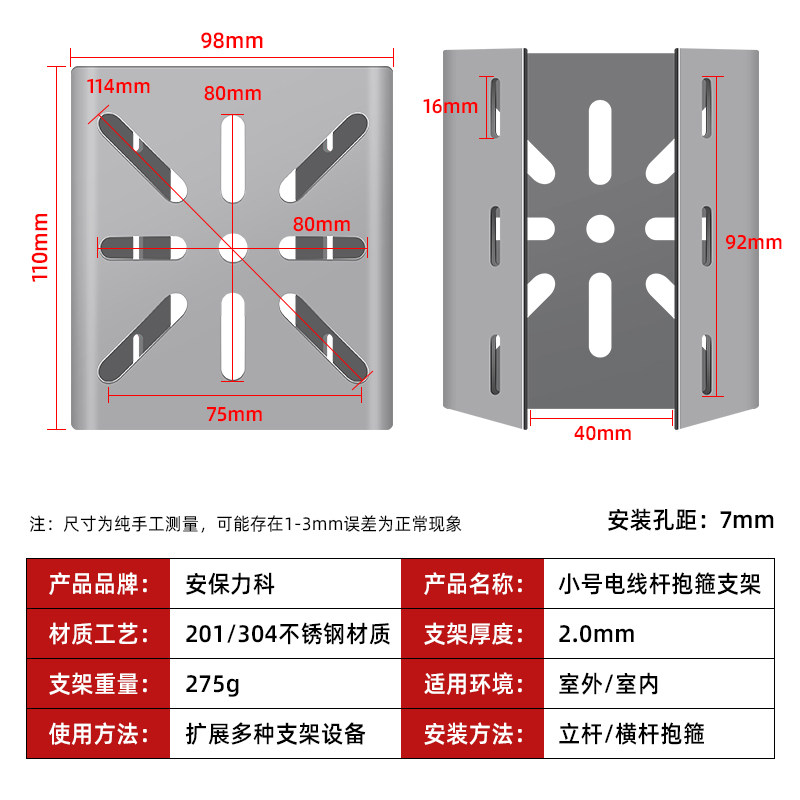 98mm

114mm

80mm

110mm

80mm

75mm

16mm

92mm

40mm

注：尺寸为纯手工测量，可能存在1-3mm误差为正常现象

安装孔距：7mm

| 产品品牌： | 安保力科 | 产品名称： | 小号电线杆抱箍支架 |
|---|---|---|---|
| 材质工艺： | 201/304不锈钢材质 | 支架厚度： | 2.0mm |
| 支架重量： | 275g | 适用环境： | 室外/室内 |
| 使用方法： | 扩展多种支架设备 | 安装方法： | 立杆/横杆抱箍 |