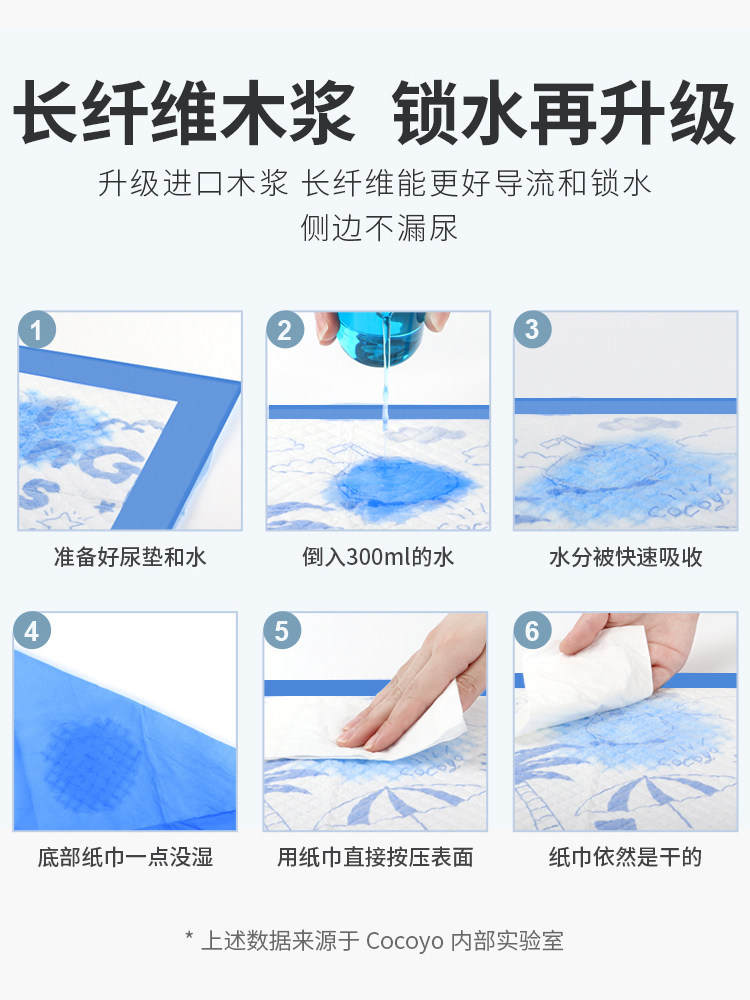 长纤维木浆 锁水再升级

升级进口木浆 长纤维能更好导流和锁水
侧边不漏尿

1
准备好尿垫和水

2
倒入300ml的水

3
Cocoyo
水分被快速吸收

4
底部纸巾一点没湿

5
Cocoyo
用纸巾直接按压表面

6
纸巾依然是干的

* 上述数据来源于 Cocoyo 内部实验室