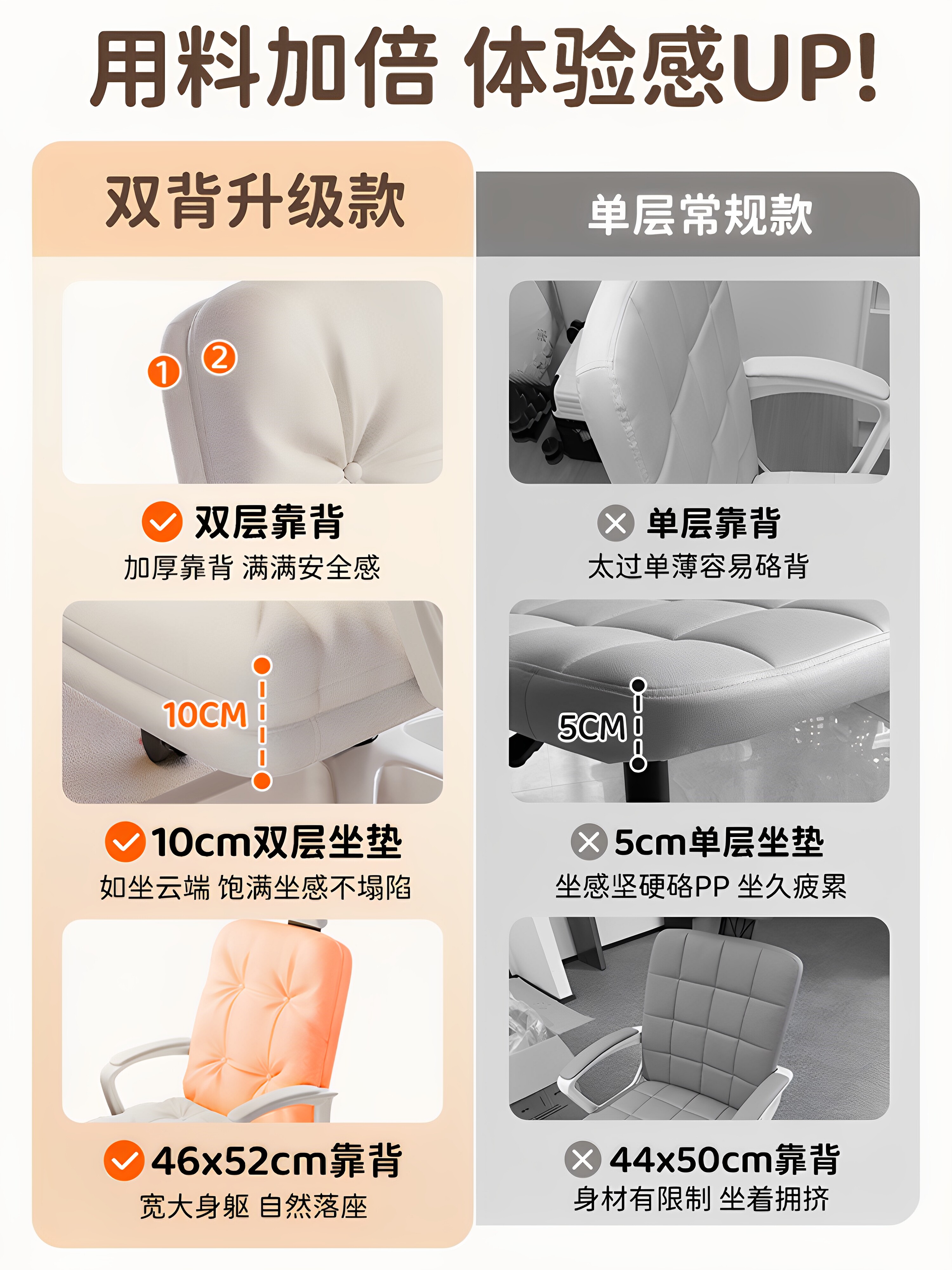 用料加倍 体验感UP!

双背升级款

1 2

双层靠背
加厚靠背 满满安全感

10CM

10cm双层坐垫
如坐云端 饱满坐感不塌陷

46x52cm靠背
宽大身躯 自然落座

单层常规款

单层靠背
太过单薄容易硌背

5CM

5cm单层坐垫
坐感坚硬硌PP 坐久疲累

44x50cm靠背
身材有限制 坐着拥挤