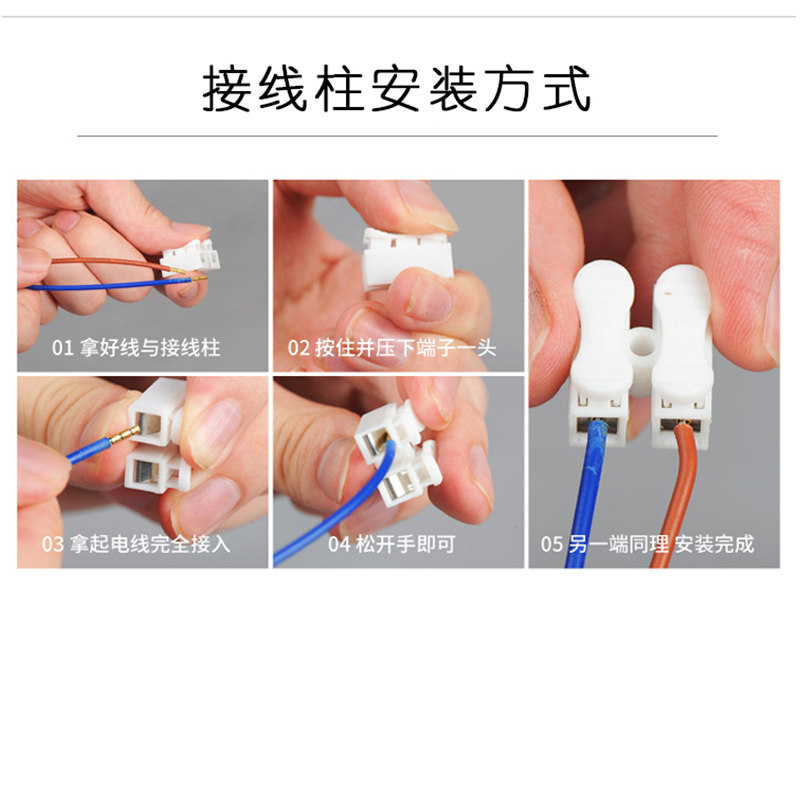 接线柱安装方式

01 拿好线与接线柱

02 按住并压下端子一头

03 拿起电线完全接入

04 松开手即可

05 另一端同理 安装完成