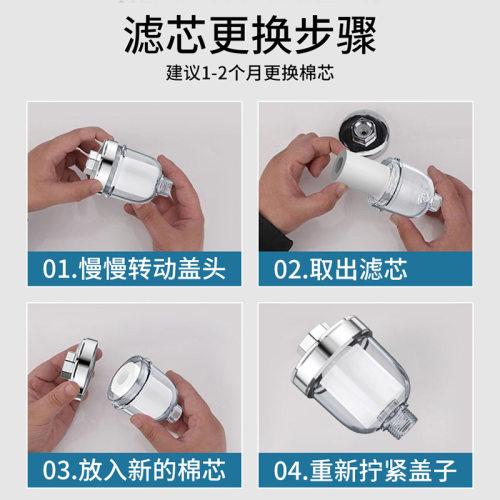 滤芯更换步骤

建议1-2个月更换棉芯

01.慢慢转动盖头

02.取出滤芯

03.放入新的棉芯

04.重新拧紧盖子