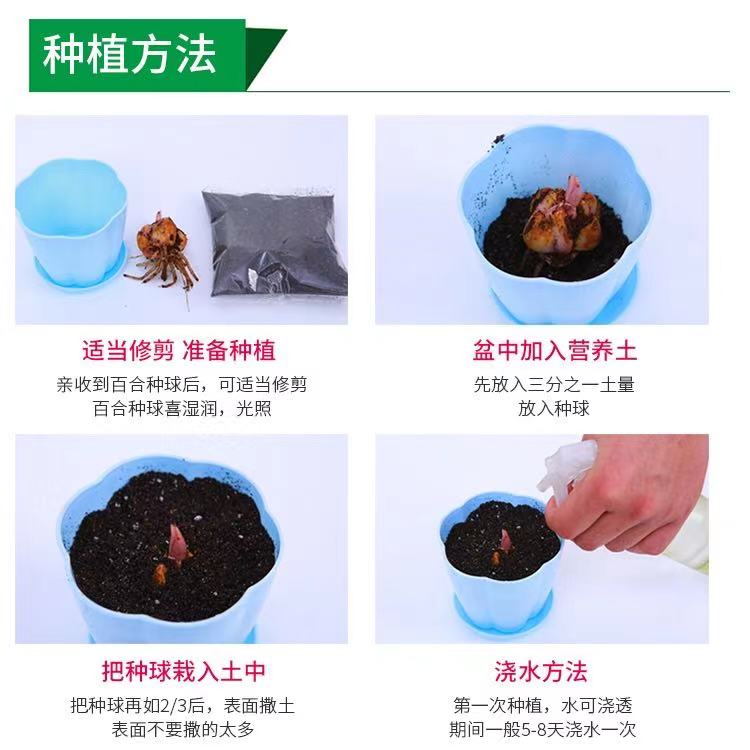 种植方法

适当修剪 准备种植

亲收到百合种球后，可适当修剪
百合种球喜湿润，光照

盆中加入营养土

先放入三分之一土量
放入种球

把种球栽入土中

把种球再如2/3后，表面撒土
表面不要撒的太多

浇水方法

第一次种植，水可浇透
期间一般5-8天浇水一次