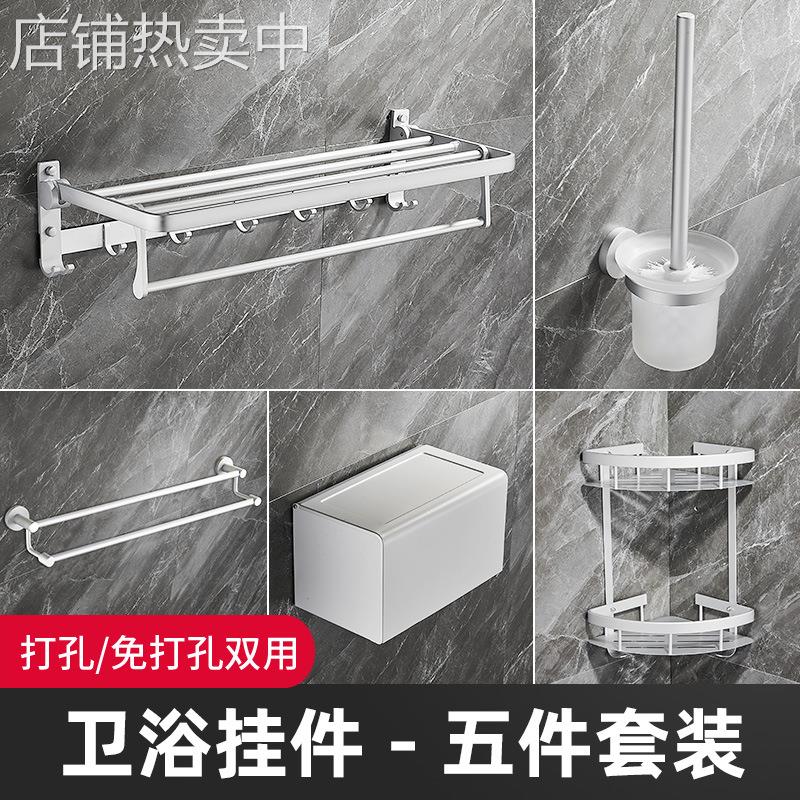 店铺热卖中

打孔/免打孔双用

卫浴挂件 - 五件套装