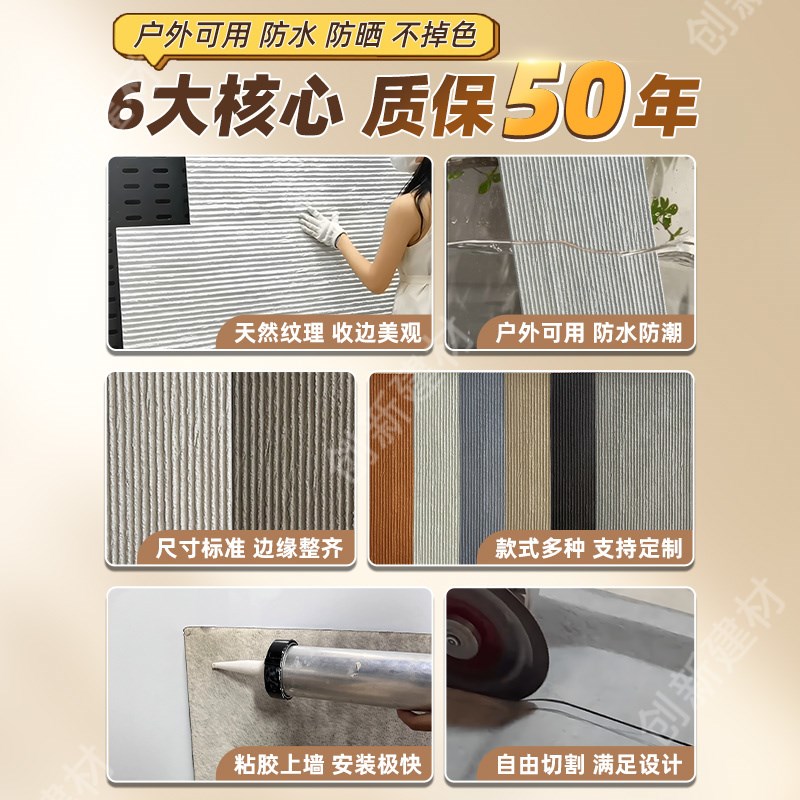 户外可用 防水 防晒 不掉色

6大核心 质保50年

天然纹理 收边美观

户外可用 防水防潮

尺寸标准 边缘整齐

款式多种 支持定制

粘胶上墙 安装极快

自由切割 满足设计

创新建材