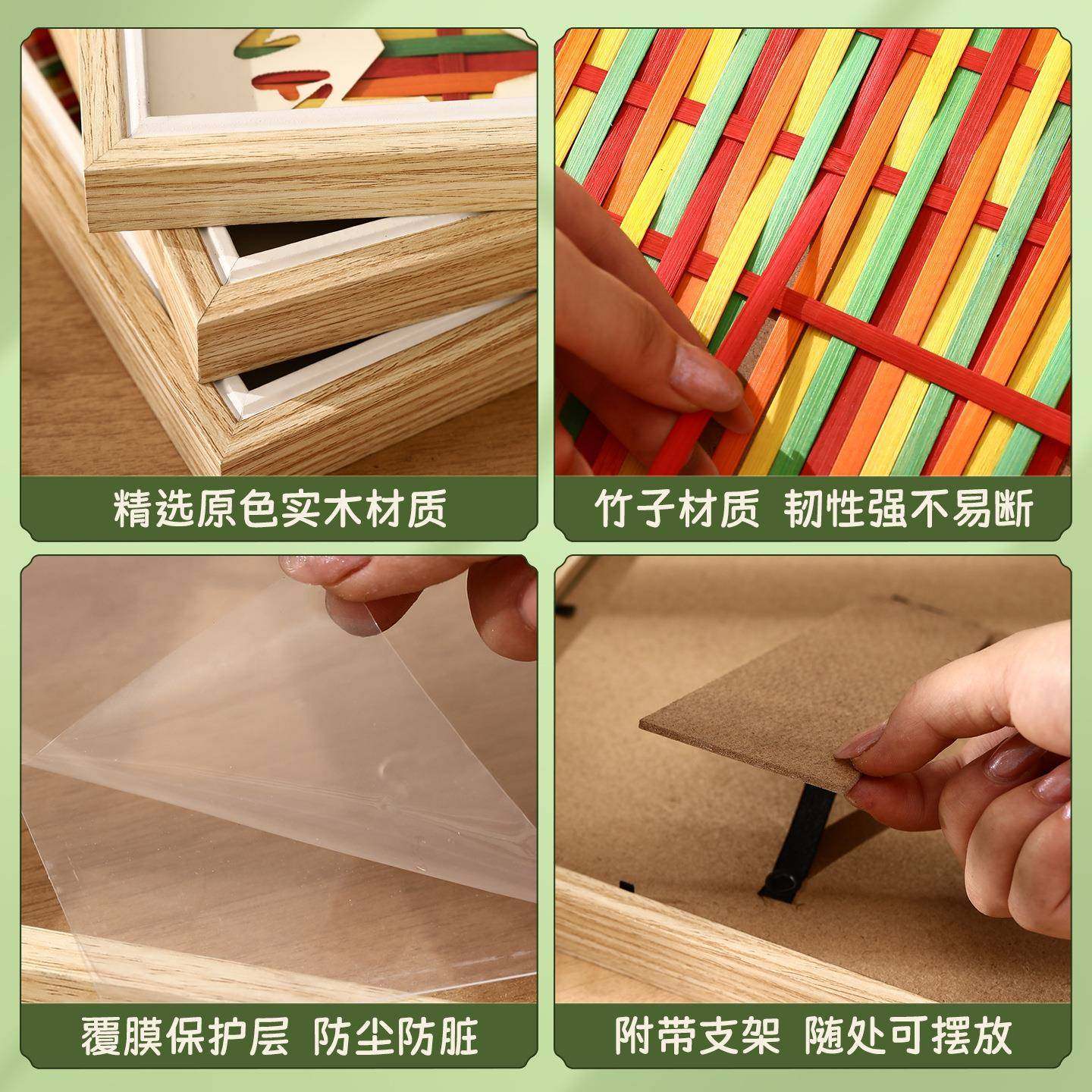 精选原色实木材质

竹子材质 韧性强不易断

覆膜保护层 防尘防脏

附带支架 随处可摆放