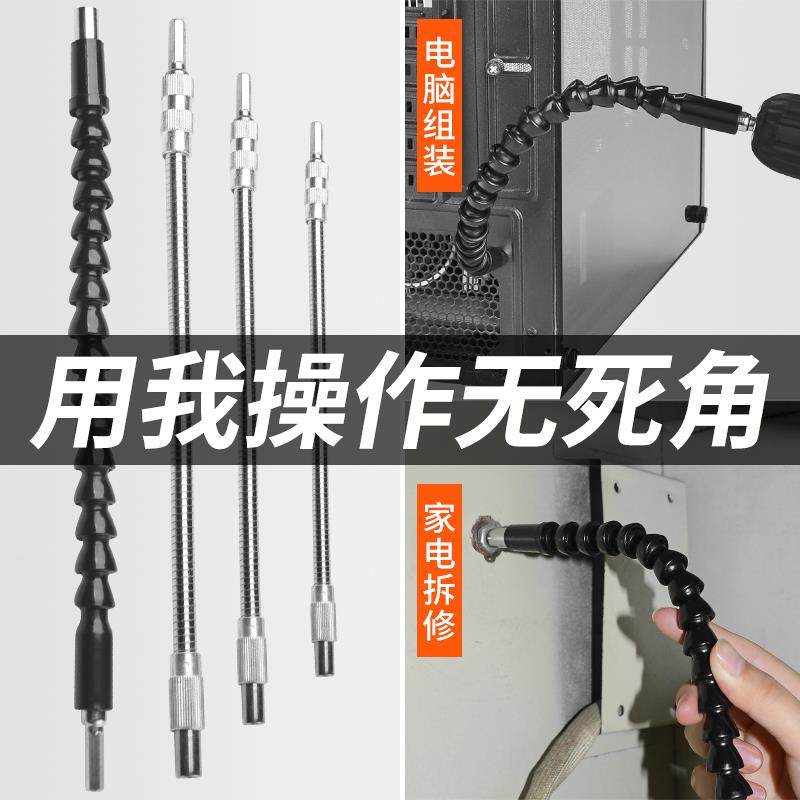 电脑组装

用我操作无死角

家电拆修