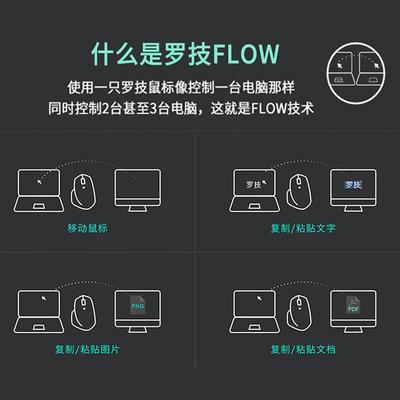 什么是罗技FLOW

使用一只罗技鼠标像控制一台电脑那样
同时控制2台甚至3台电脑，这就是FLOW技术

移动鼠标

罗技
罗技
复制/粘贴文字

PNG
复制/粘贴图片

PDF
复制/粘贴文档