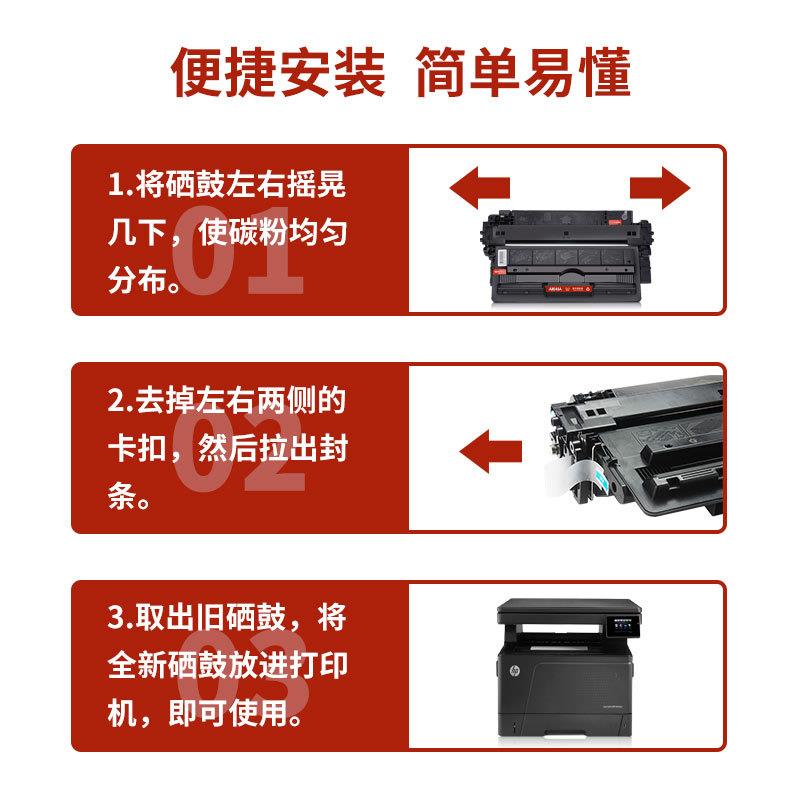 便捷安装 简单易懂

1.将硒鼓左右摇晃几下，使碳粉均匀分布。

01

2.去掉左右两侧的卡扣，然后拉出封条。

02

3.取出旧硒鼓，将全新硒鼓放进打印机，即可使用。

03