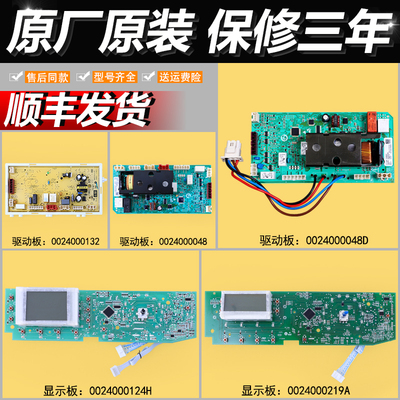 原厂原装 保修三年

售后同款 型号齐全 送运费险

顺丰发货

驱动板：0024000132

驱动板：0024000048

驱动板：0024000048D

显示板：0024000124H

显示板：0024000219A