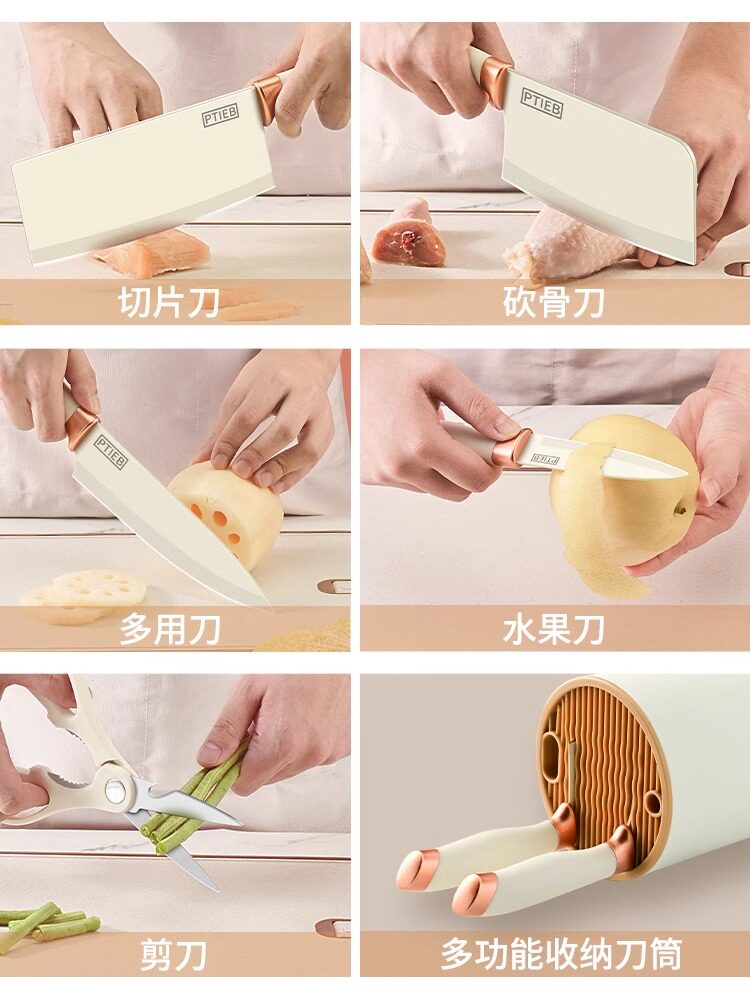 PTIEB
切片刀

PTIEB
砍骨刀

PTIEB
多用刀

PTIEB
水果刀

剪刀

多功能收纳刀筒