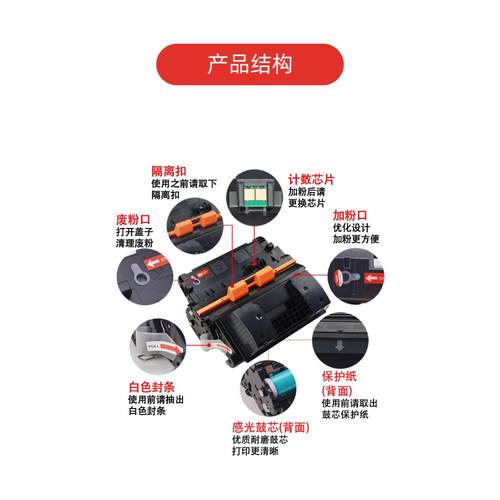 产品结构

隔离扣
使用之前请取下
隔离扣

计数芯片
加粉后请
更换芯片

废粉口
打开盖子
清理废粉

加粉口
优化设计
加粉更方便

白色封条
使用前请抽出
白色封条

保护纸
(背面)
使用前请取出
鼓芯保护纸

感光鼓芯(背面)
优质耐磨鼓芯
打印更清晰