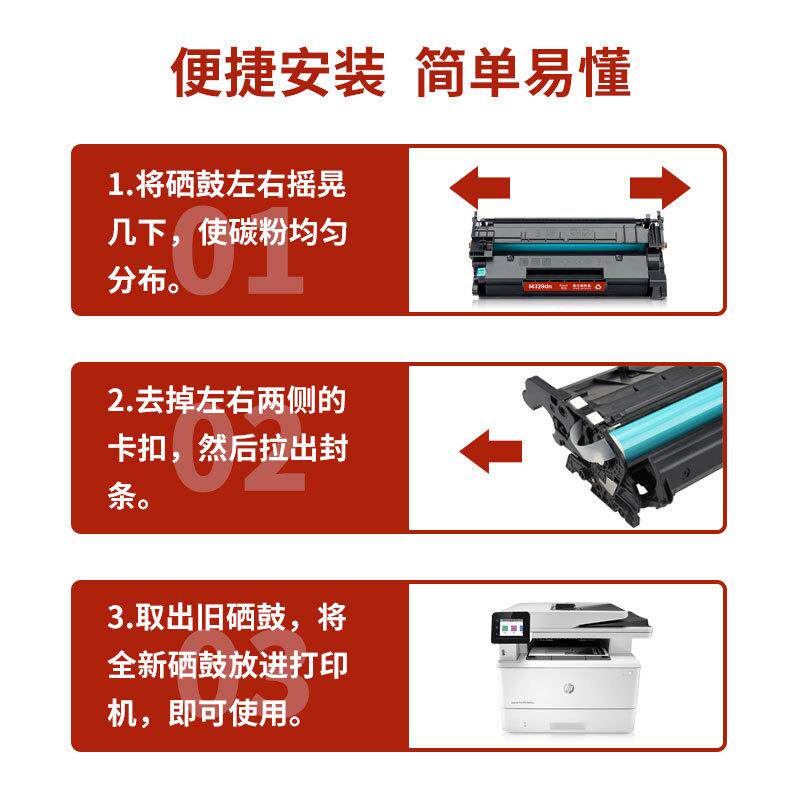 便捷安装 简单易懂

1.将硒鼓左右摇晃几下，使碳粉均匀分布。

01

M329dn

2.去掉左右两侧的卡扣，然后拉出封条。

02

3.取出旧硒鼓，将全新硒鼓放进打印机，即可使用。

03