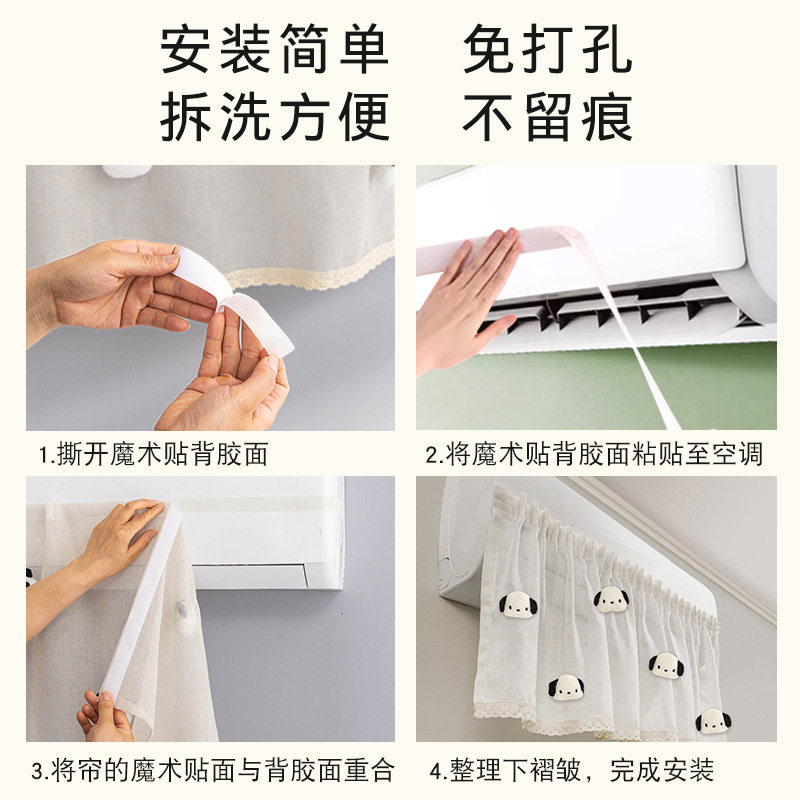 安装简单　免打孔
拆洗方便　不留痕

1.撕开魔术贴背胶面

2.将魔术贴背胶面粘贴至空调

3.将帘的魔术贴面与背胶面重合

4.整理下褶皱，完成安装