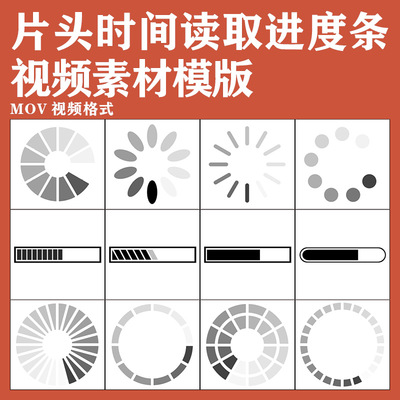 片头时间读取进度条
视频素材模版
MOV 视频格式