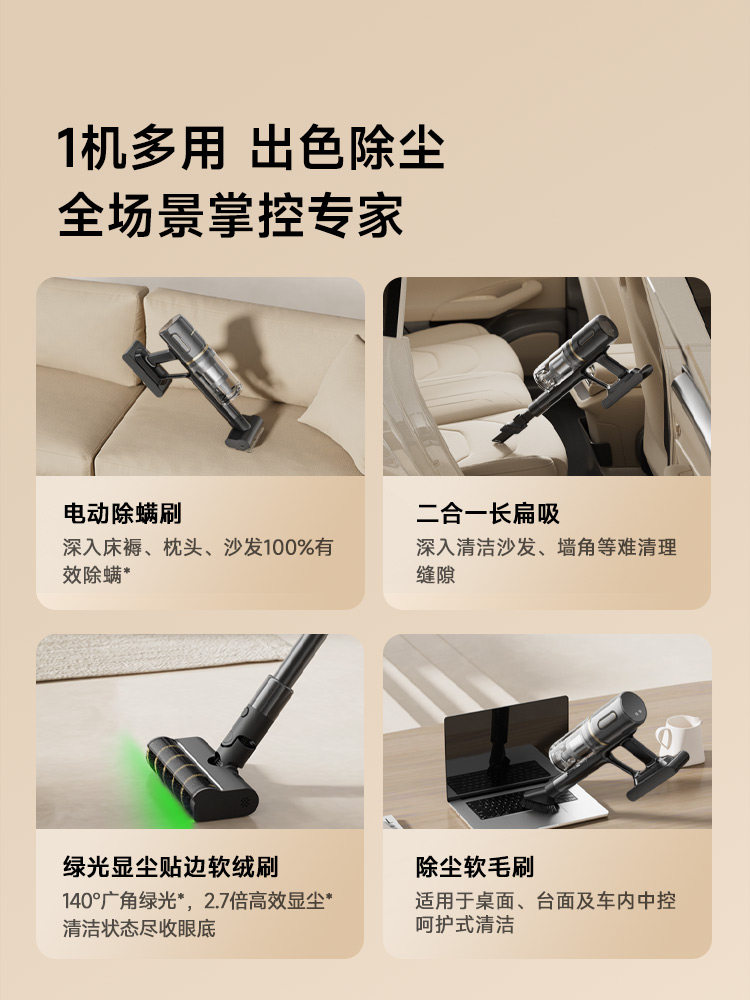 1机多用 出色除尘
全场景掌控专家

电动除螨刷
深入床褥、枕头、沙发100%有效除螨*

二合一长扁吸
深入清洁沙发、墙角等难清理缝隙

绿光显尘贴边软绒刷
140°广角绿光*，2.7倍高效显尘*
清洁状态尽收眼底

除尘软毛刷
适用于桌面、台面及车内中控呵护式清洁