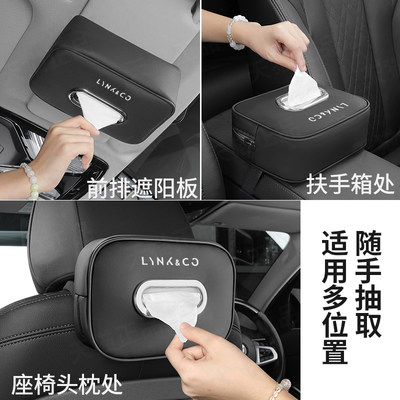 LYNK&CO
前排遮阳板

LYNK&CO
扶手箱处

LYNK&CO
座椅头枕处

随手抽取
适用多位置