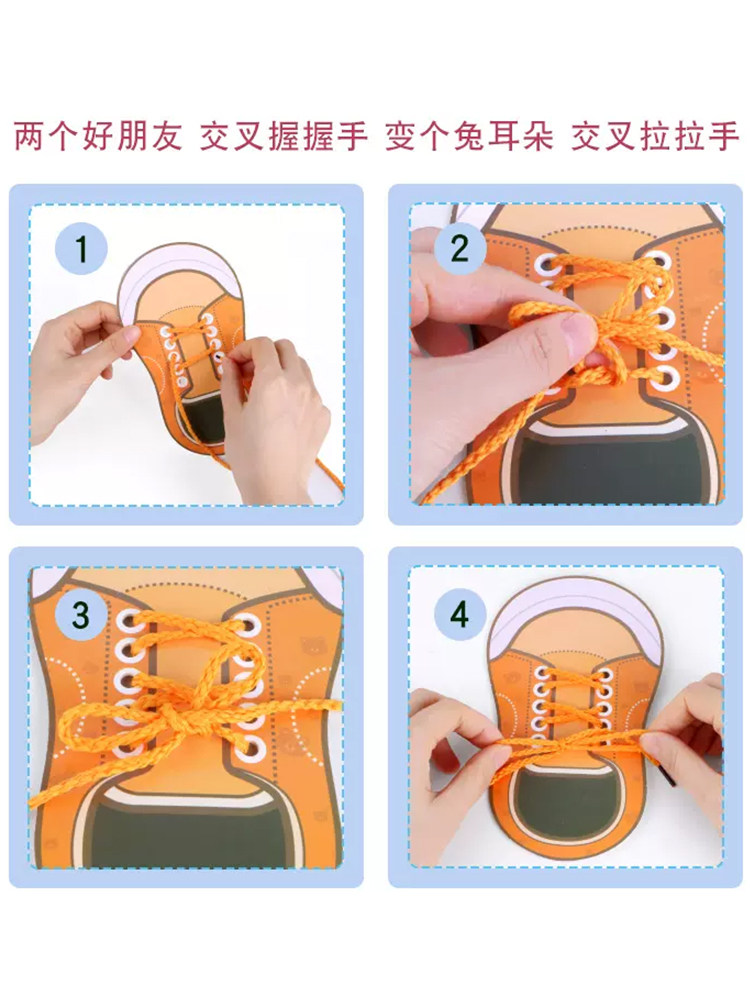 两个好朋友 交叉握握手 变个兔耳朵 交叉拉拉手

1

2

3

4