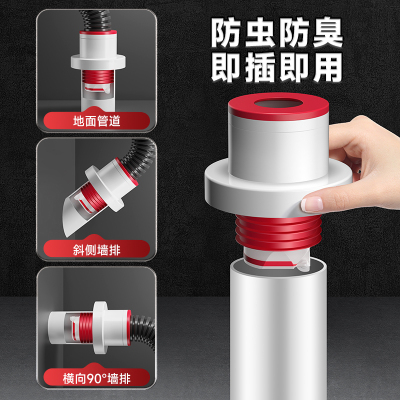 防虫防臭
即插即用

地面管道

斜侧墙排

横向90°墙排