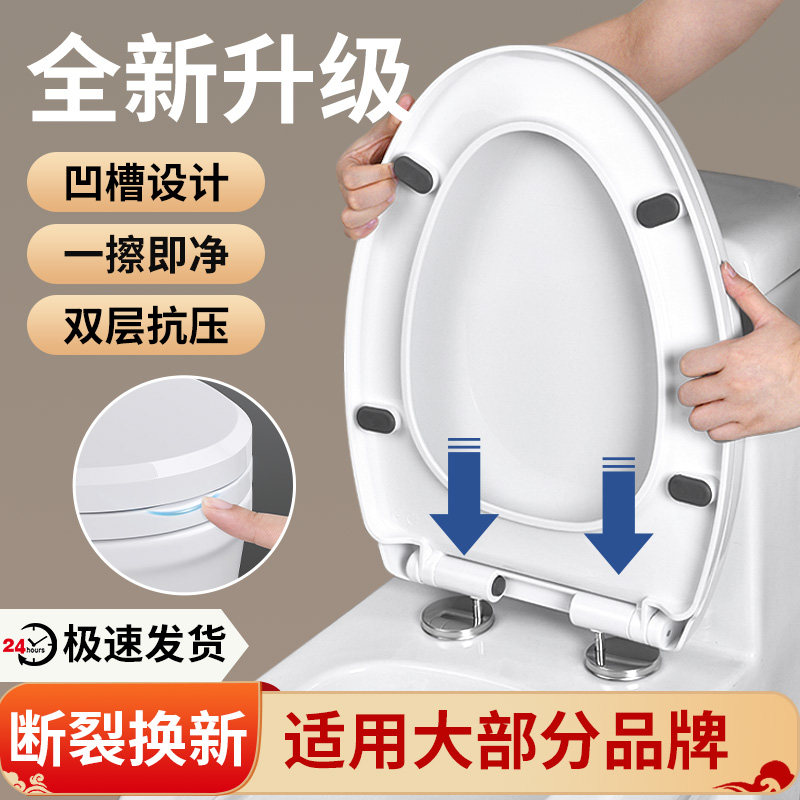 全新升级

凹槽设计

一擦即净

双层抗压

24 hours 极速发货

断裂换新

适用大部分品牌