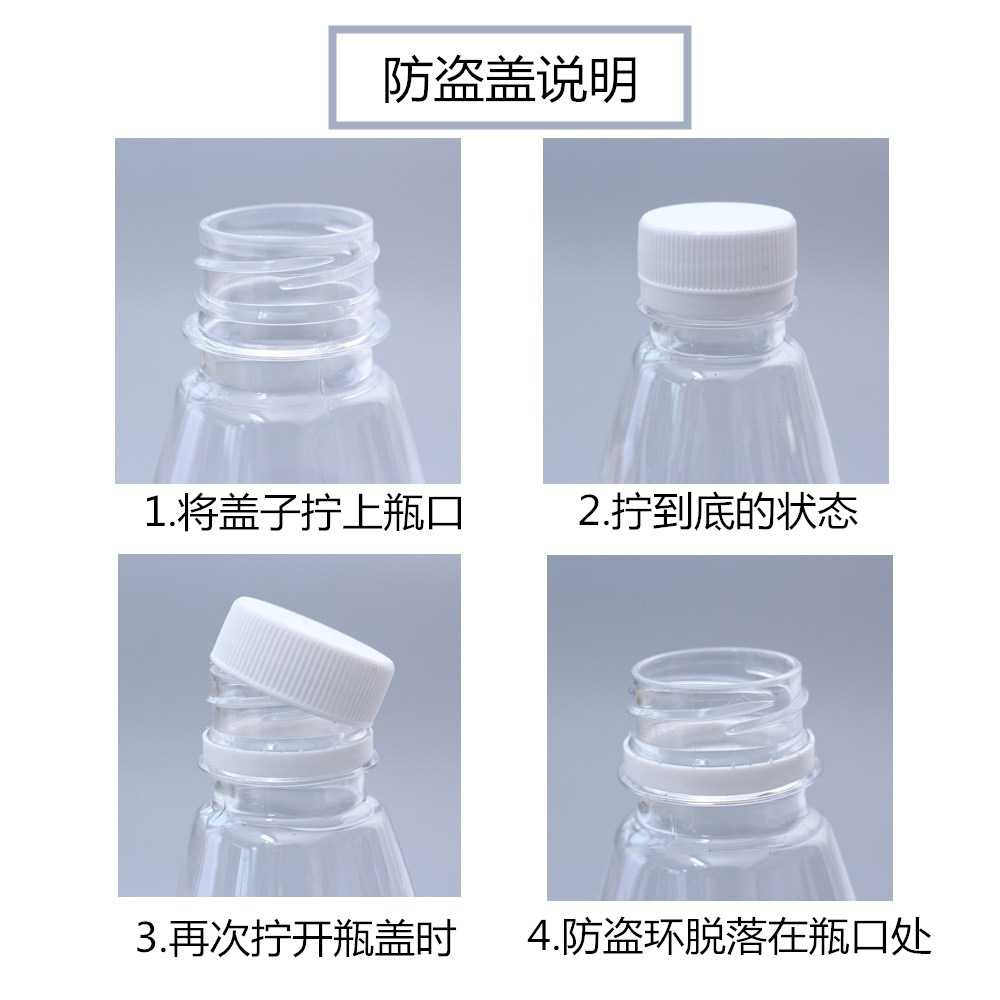 防盗盖说明

1.将盖子拧上瓶口

2.拧到底的状态

3.再次拧开瓶盖时

4.防盗环脱落在瓶口处