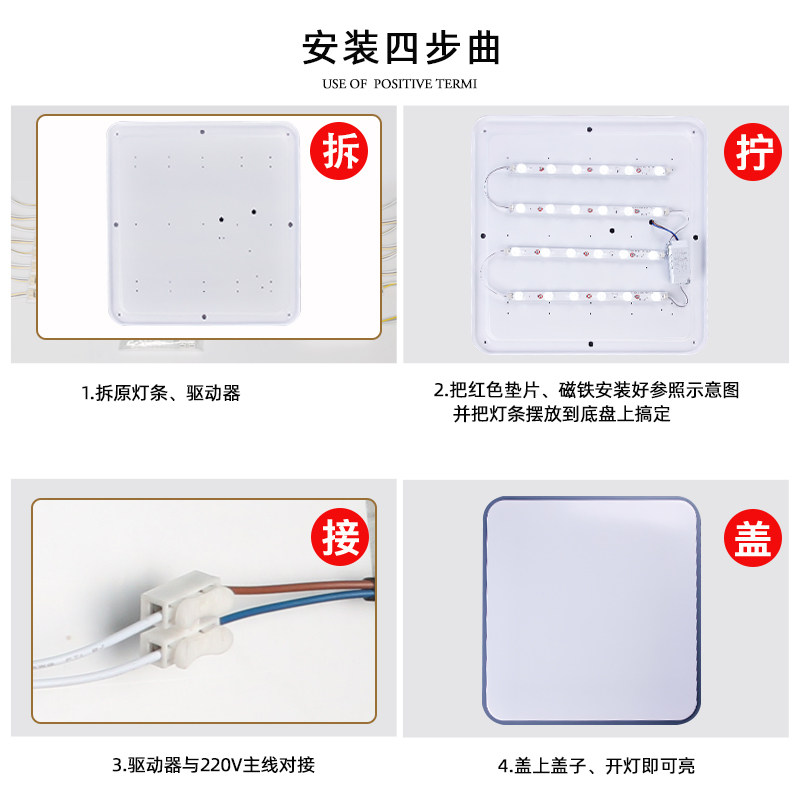 安装四步曲
USE OF POSITIVE TERMI

拆

1.拆原灯条、驱动器

拧

2.把红色垫片、磁铁安装好参照示意图并把灯条摆放到底盘上搞定

接

3.驱动器与220V主线对接

盖

4.盖上盖子、开灯即可亮