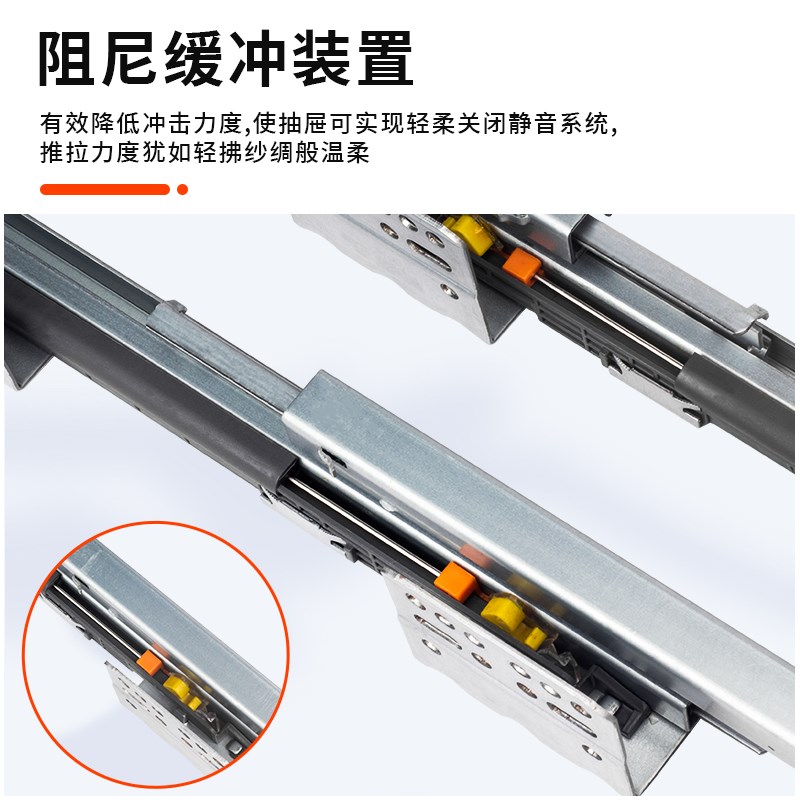 阻尼缓冲装置

有效降低冲击力度,使抽屉可实现轻柔关闭静音系统,推拉力度犹如轻拂纱绸般温柔