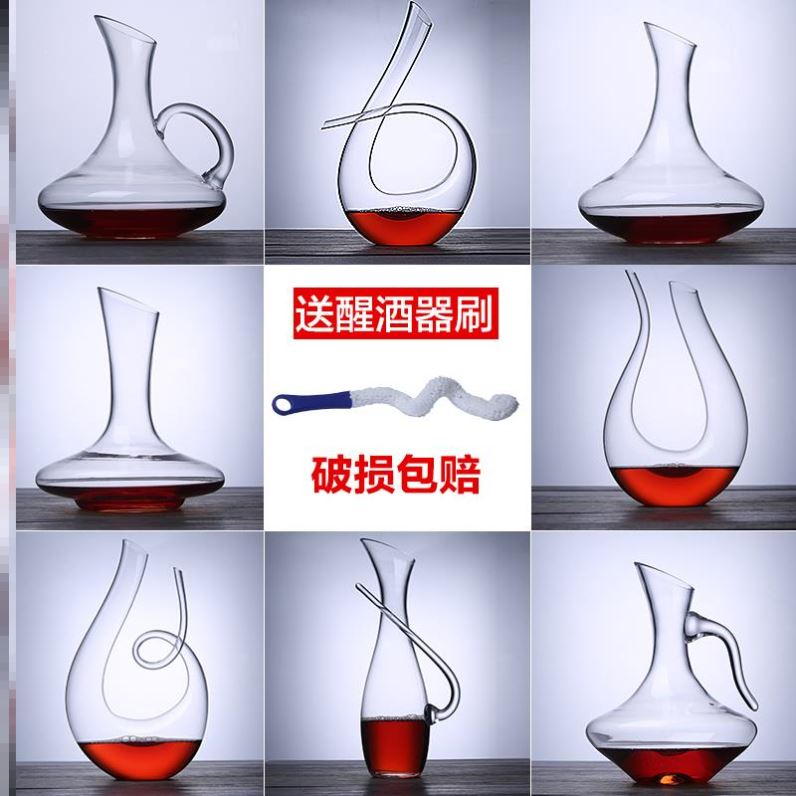 送醒酒器刷

破损包赔