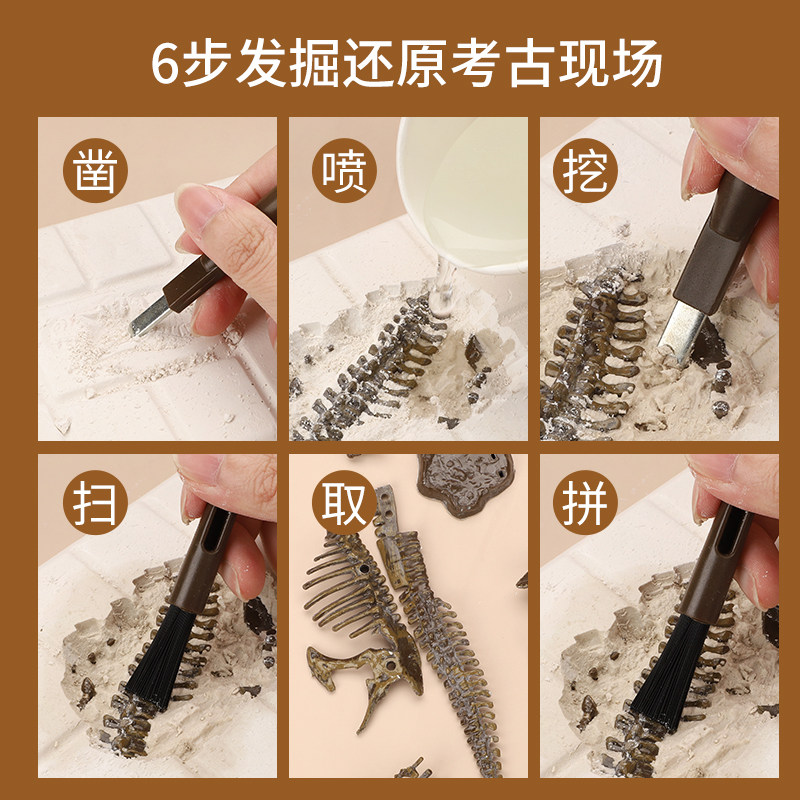 6步发掘还原考古现场

凿

喷

挖

扫

取

拼