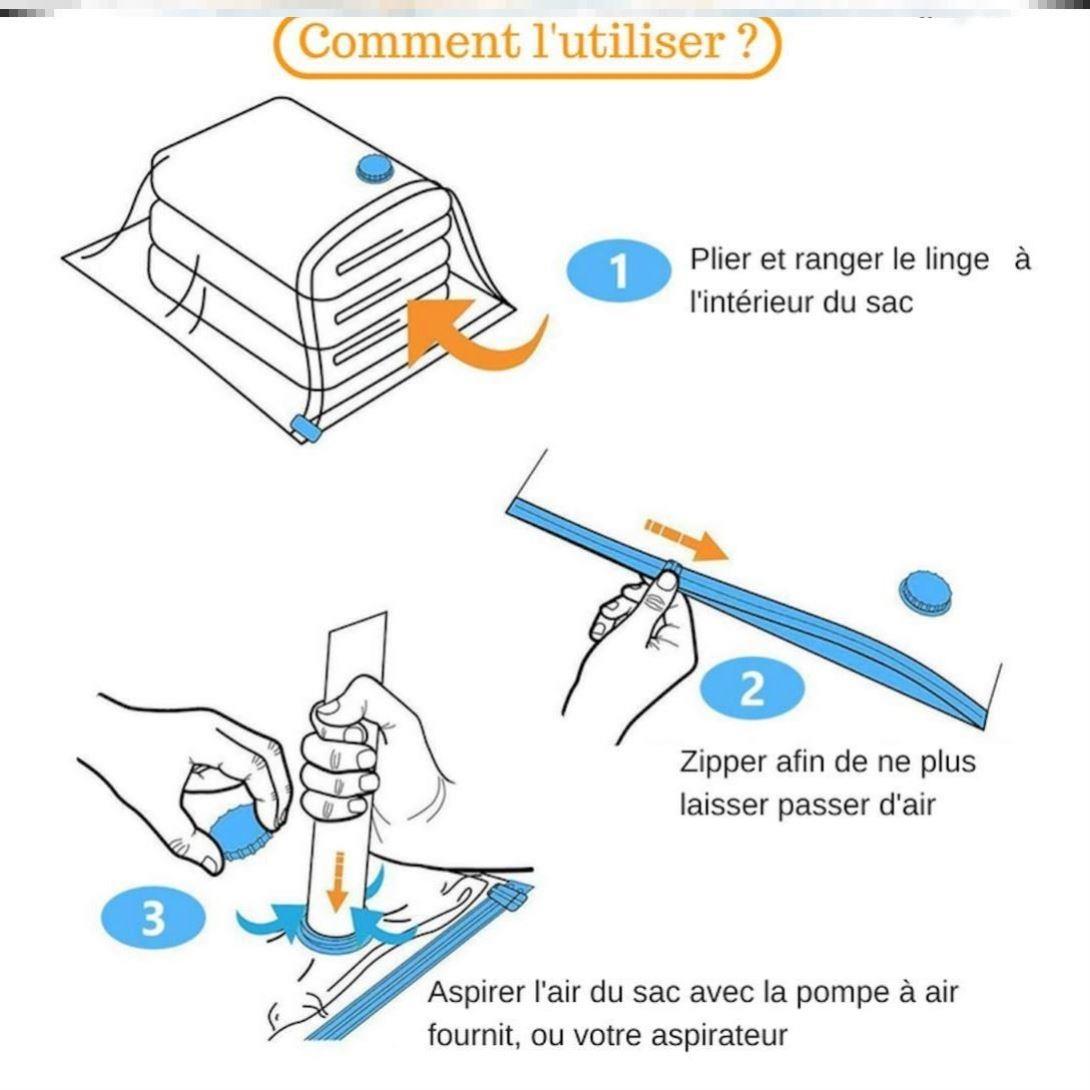 Comment l'utiliser ?

1

Plier et ranger le linge à l'intérieur du sac

2

Zipper afin de ne plus laisser passer d'air

3

Aspirer l'air du sac avec la pompe à air fournit, ou votre aspirateur