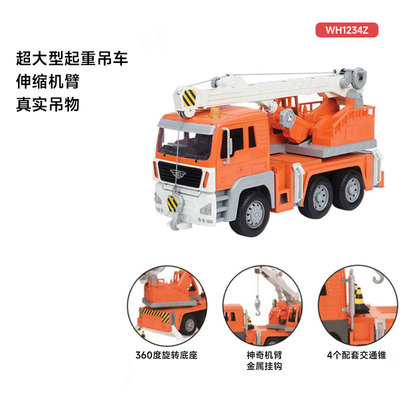 WH1234Z

超大型起重吊车
伸缩机臂
真实吊物

360度旋转底座

神奇机臂
金属挂钩

4个配套交通锥